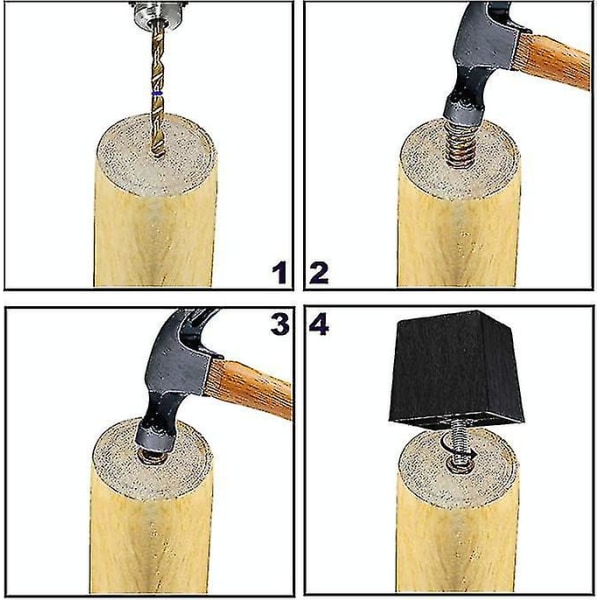 1

2

3

4