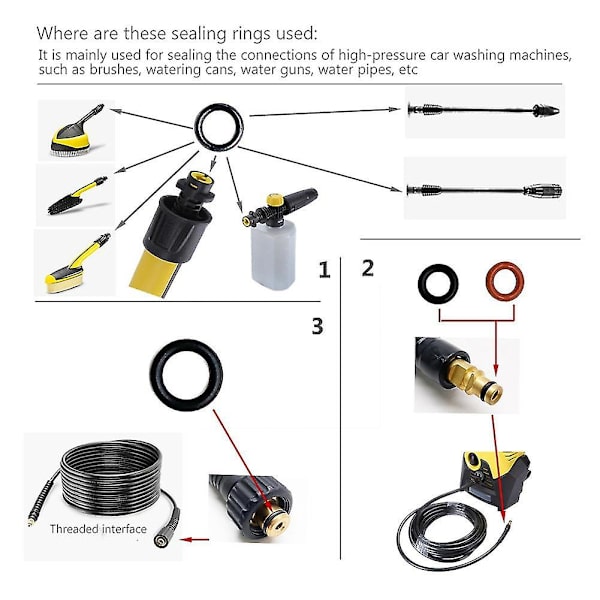 Where are these sealing rings used:
It is mainly used for sealing the connections of high-pressure car washing machines, such as brushes, watering cans, water guns, water pipes, etc

1

2

3

Threaded interface