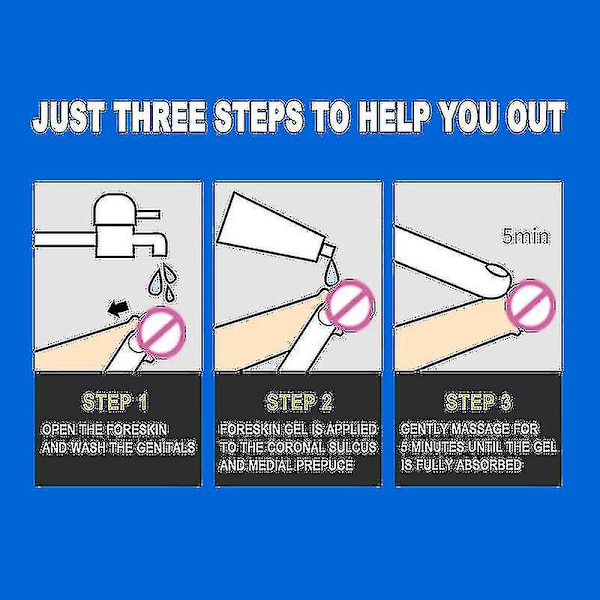 JUST THREE STEPS TO HELP YOU OUT

5min

STEP 1
OPEN THE FORESKIN AND WASH THE GENITALS

STEP 2
FORESKIN GEL IS APPLIED TO THE CORONAL SULCUS AND MEDIAL PREPUCE

STEP 3
GENTLY MASSAGE FOR 5 MINUTES UNTIL THE GEL IS FULLY ABSORBED