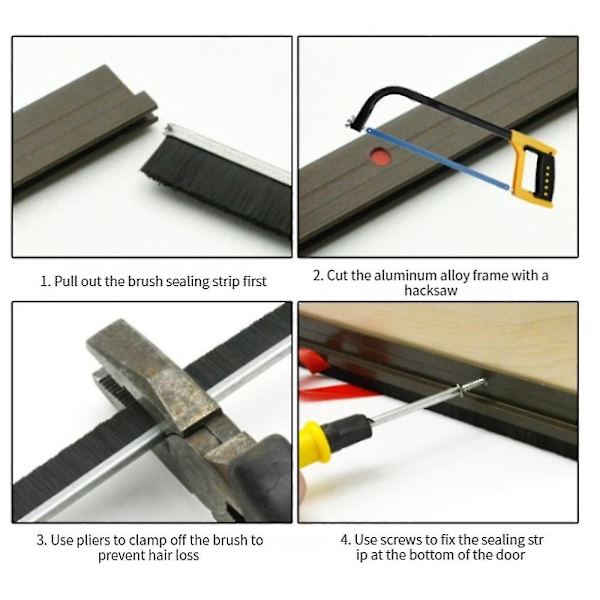 1. Pull out the brush sealing strip first

2. Cut the aluminum alloy frame with a hacksaw

3. Use pliers to clamp off the brush to prevent hair loss

4. Use screws to fix the sealing str ip at the bottom of the door