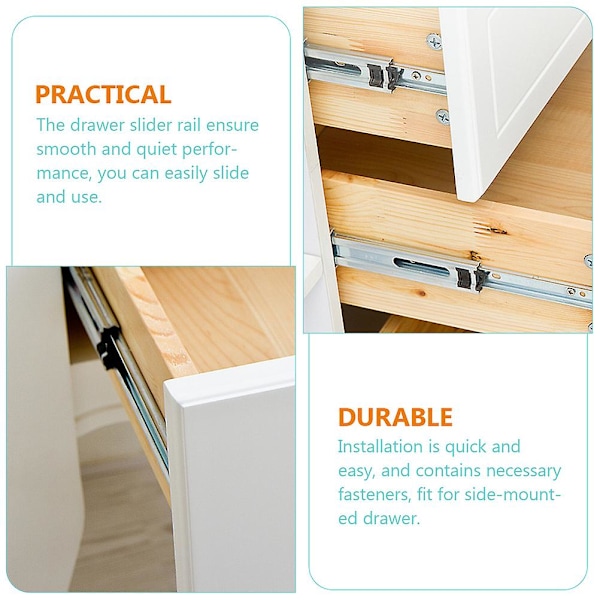 PRACTICAL
The drawer slider rail ensure smooth and quiet performance, you can easily slide and use.

DURABLE
Installation is quick and easy, and contains necessary fasteners, fit for side-mounted drawer.