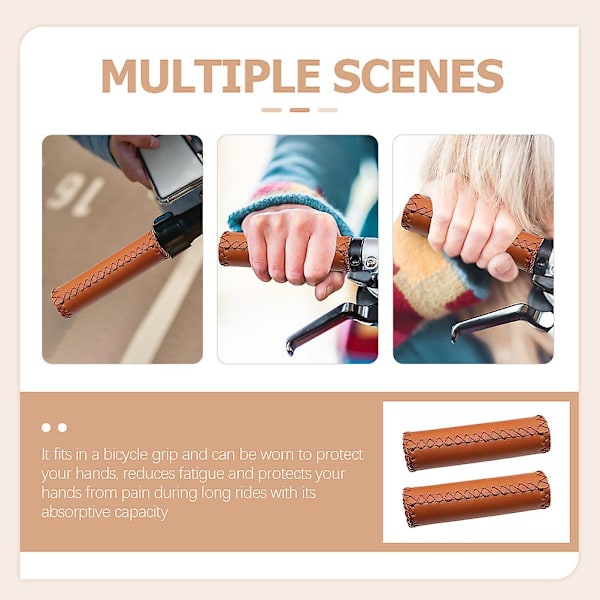 MULTIPLE SCENES

16

It fits in a bicycle grip and can be worn to protect your hands, reduces fatigue and protects your hands from pain during long rides with its absorptive capacity