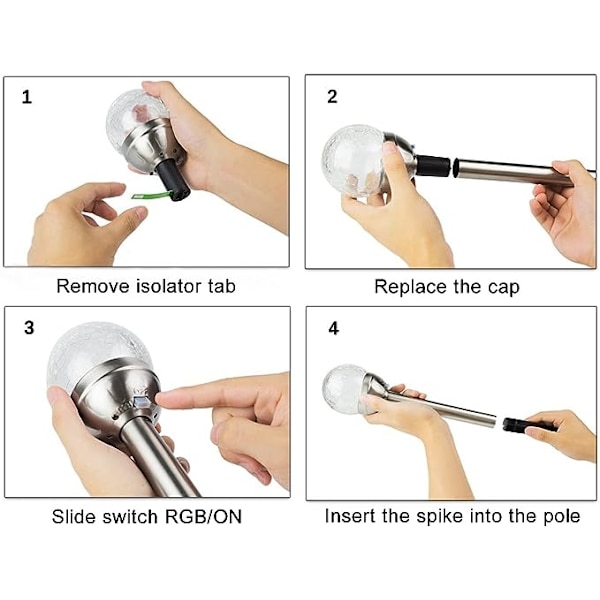 1

Remove isolator tab

2

Replace the cap

3

Slide switch RGB/ON

4

Insert the spike into the pole