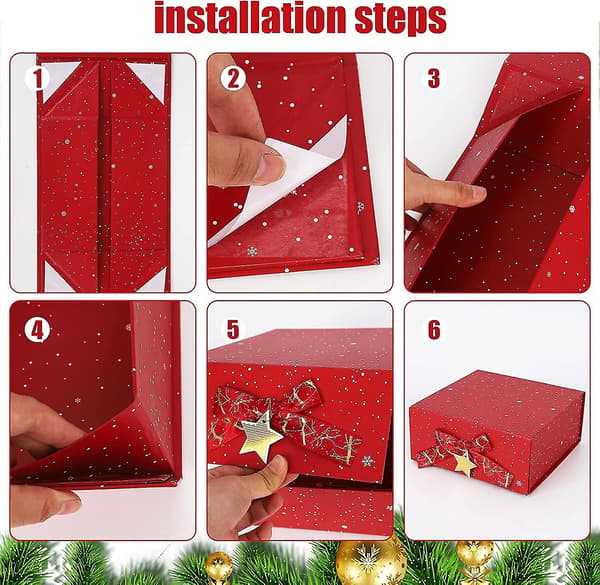 installation steps

1

2

3

4

5

6