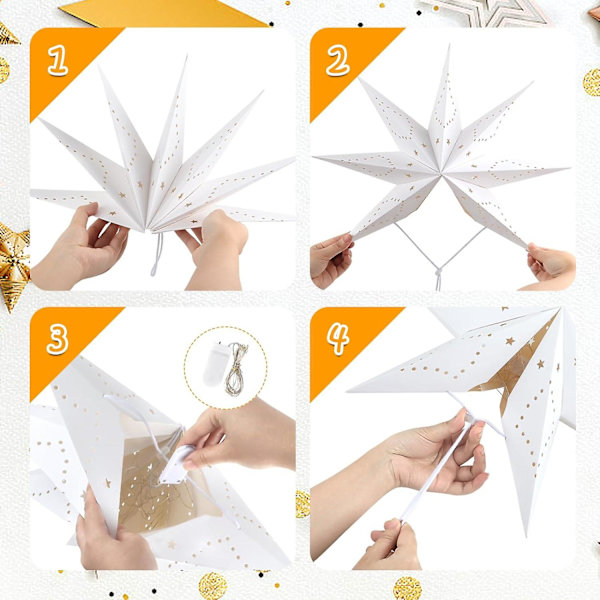 1

2

3

4