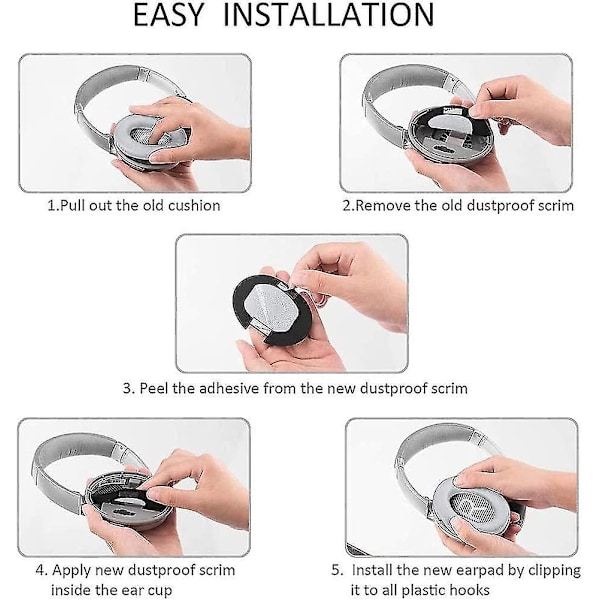 EASY INSTALLATION

1.Pull out the old cushion

2.Remove the old dustproof scrim

3. Peel the adhesive from the new dustproof scrim

4. Apply new dustproof scrim inside the ear cup

5. Install the new earpad by clipping it to all plastic hooks