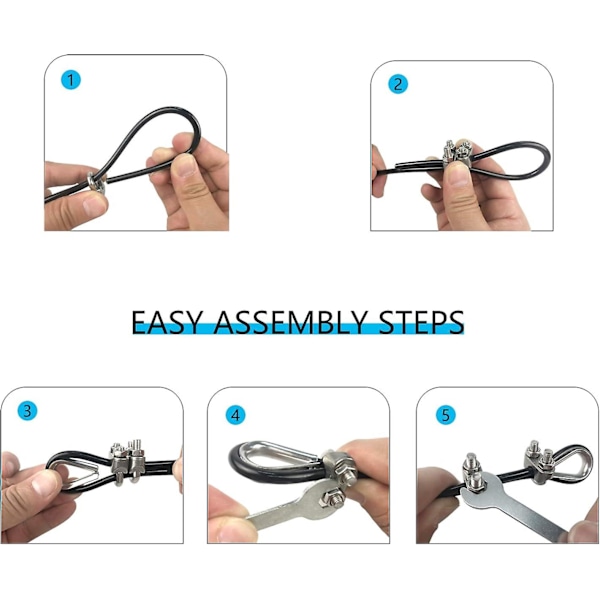 1

2

EASY ASSEMBLY STEPS

3

4

5