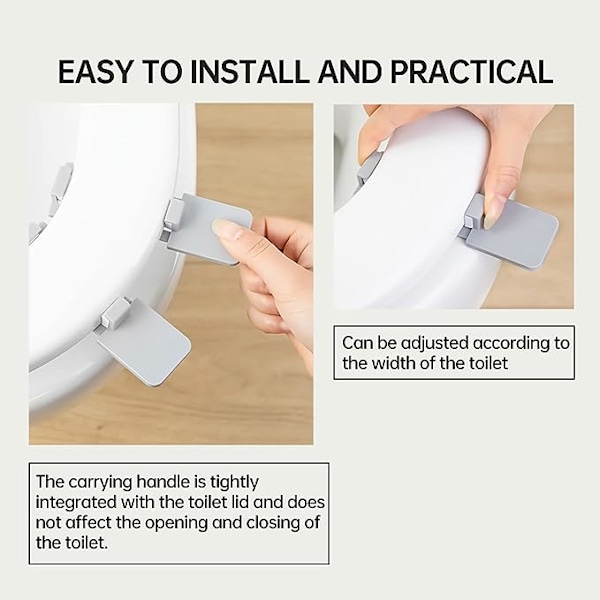 EASY TO INSTALL AND PRACTICAL

Can be adjusted according to the width of the toilet

The carrying handle is tightly integrated with the toilet lid and does not affect the opening and closing of the toilet.