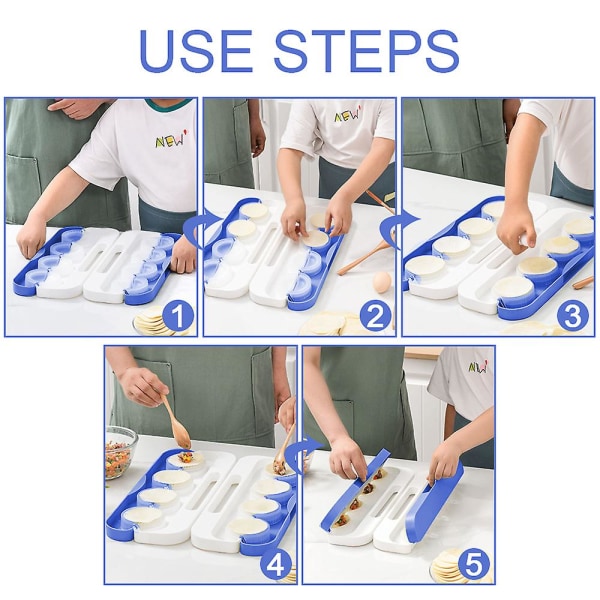 USE STEPS

NEW

1

NEW

2

3

4

NEW

5