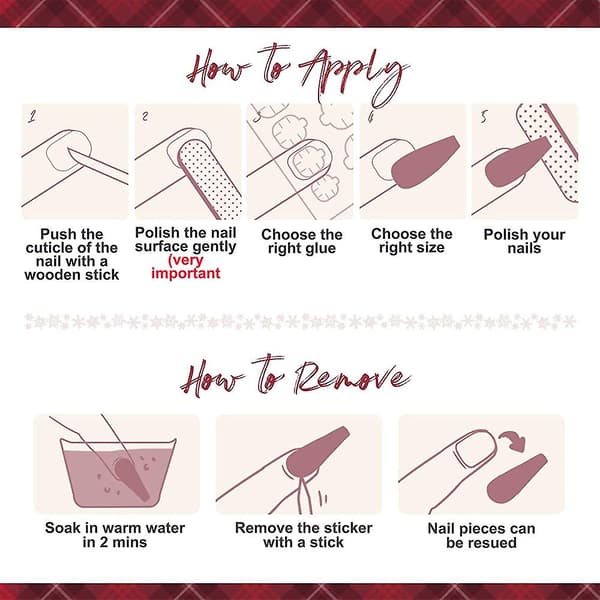 How to Apply

1

Push the cuticle of the nail with a wooden stick

2

Polish the nail surface gently (very important

3

Choose the right glue

4

Choose the right size

5

Polish your nails

How to Remove

Soak in warm water in 2 mins

Remove the sticker with a stick

Nail pieces can be resued