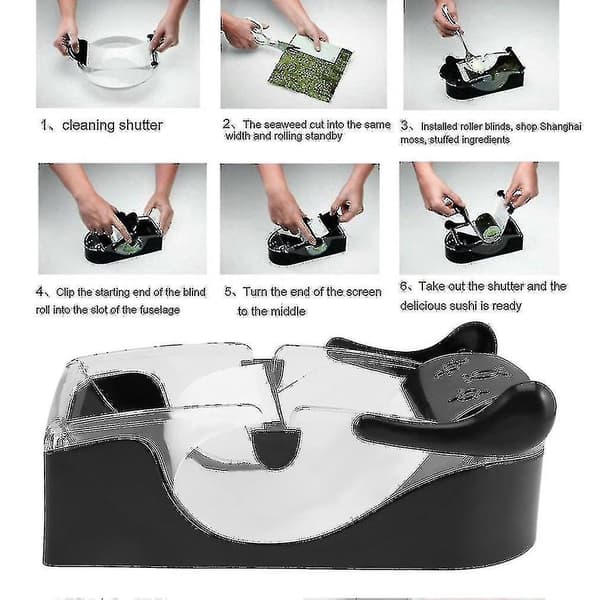 1、cleaning shutter

2、The seaweed cut into the same width and rolling standby

3、Installed roller blinds, shop Shanghai moss, stuffed ingredients

4、Clip the starting end of the blind roll into the slot of the fuselage

5、Turn the end of the screen to the middle

6、Take out the shutter and the delicious sushi is ready