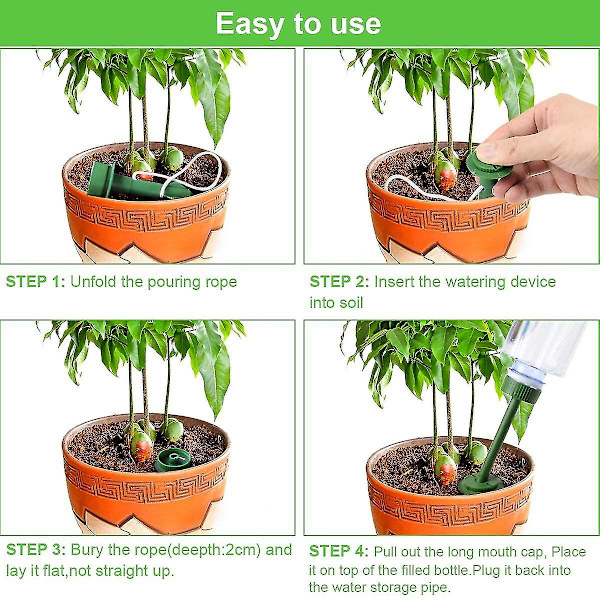 Easy to use

STEP 1: Unfold the pouring rope

STEP 2: Insert the watering device into soil

STEP 3: Bury the rope(deepth:2cm) and lay it flat,not straight up.

STEP 4: Pull out the long mouth cap, Place it on top of the filled bottle.Plug it back into the water storage pipe.