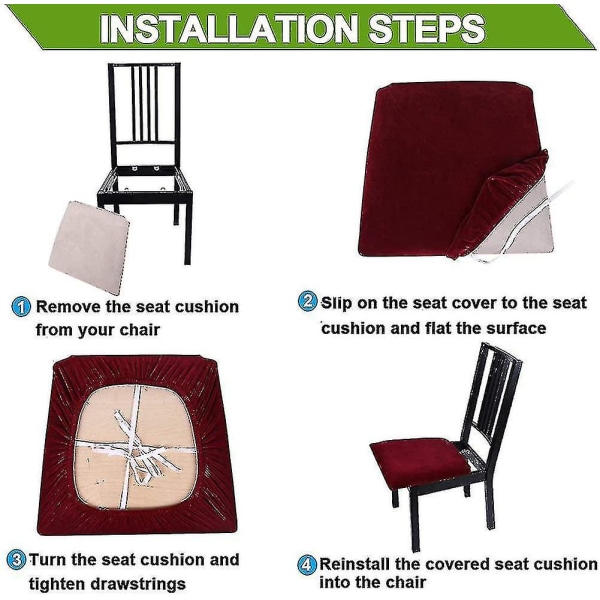 INSTALLATION STEPS

1 Remove the seat cushion from your chair

2 Slip on the seat cover to the seat cushion and flat the surface

3 Turn the seat cushion and tighten drawstrings

4 Reinstall the covered seat cushion into the chair