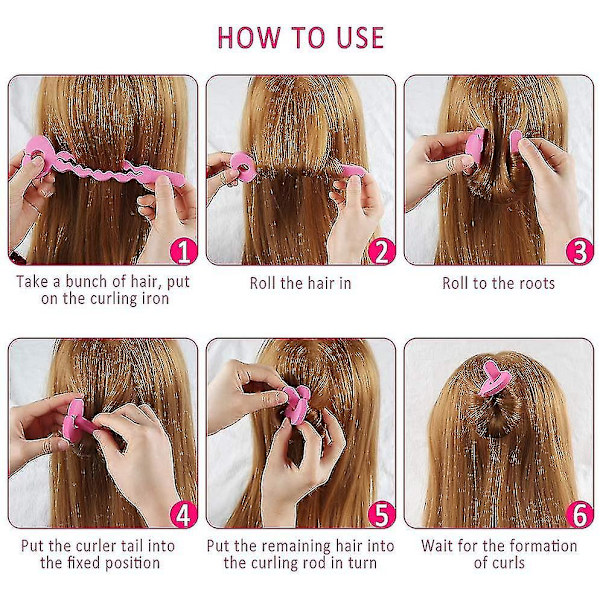 HOW TO USE

1
Take a bunch of hair, put on the curling iron

2
Roll the hair in

3
Roll to the roots

4
Put the curler tail into the fixed position

5
Put the remaining hair into the curling rod in turn

6
Wait for the formation of curls