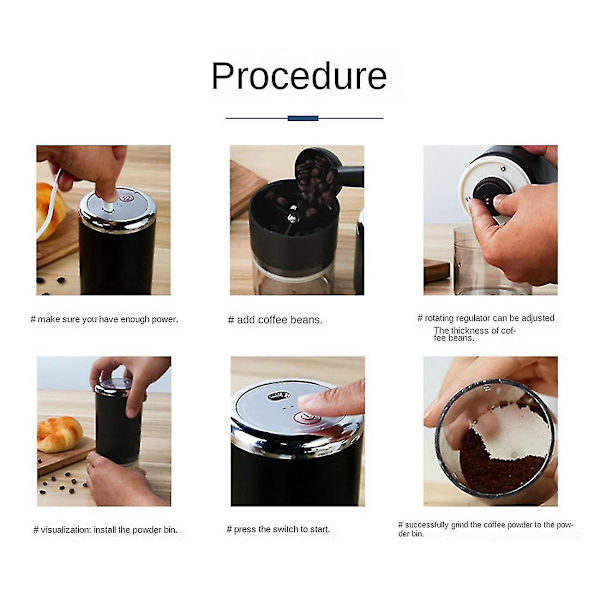 Procedure

# make sure you have enough power.

# add coffee beans.

# rotating regulator can be adjusted The thickness of coffee beans.

# visualization: install the powder bin.

# press the switch to start.

# successfully grind the coffee powder to the powder bin.