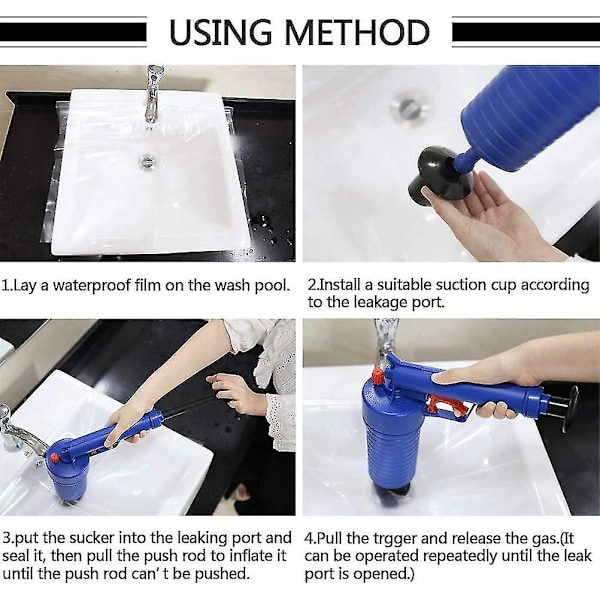 USING METHOD

1.Lay a waterproof film on the wash pool.

2.Install a suitable suction cup according to the leakage port.

3.put the sucker into the leaking port and seal it, then pull the push rod to inflate it until the push rod can' t be pushed.

4.Pull the trgger and release the gas.(It can be operated repeatedly until the leak port is opened.)