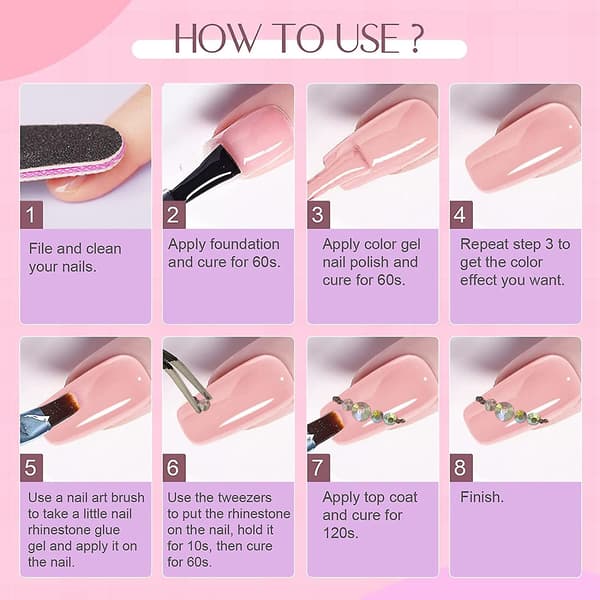 HOW TO USE ?

1
File and clean your nails.

2
Apply foundation and cure for 60s.

3
Apply color gel nail polish and cure for 60s.

4
Repeat step 3 to get the color effect you want.

5
Use a nail art brush to take a little nail rhinestone glue gel and apply it on the nail.

6
Use the tweezers to put the rhinestone on the nail, hold it for 10s, then cure for 60s.

7
Apply top coat and cure for 120s.

8
Finish.