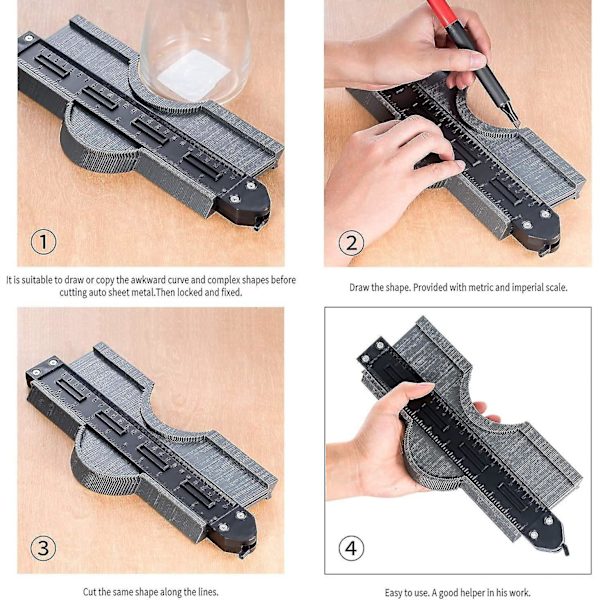 ①

It is suitable to draw or copy the awkward curve and complex shapes before cutting auto sheet metal.Then locked and fixed.

②

Draw the shape. Provided with metric and imperial scale.

③

Cut the same shape along the lines.

④

Easy to use. A good helper in his work.