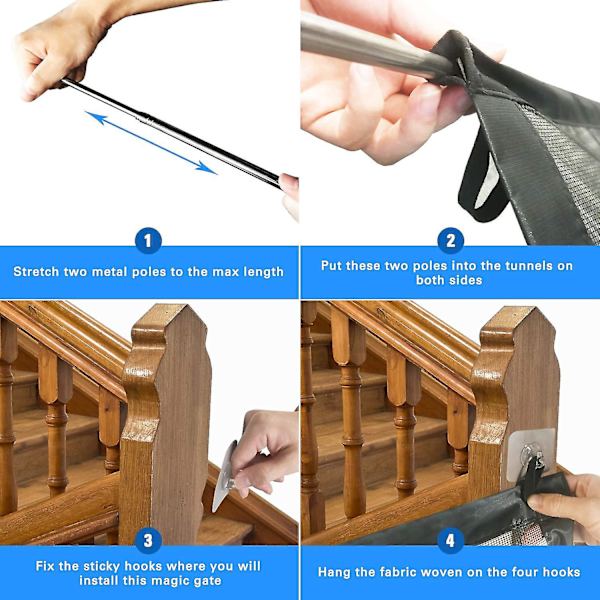 1

Stretch two metal poles to the max length

2

Put these two poles into the tunnels on both sides

3

Fix the sticky hooks where you will install this magic gate

4

Hang the fabric woven on the four hooks