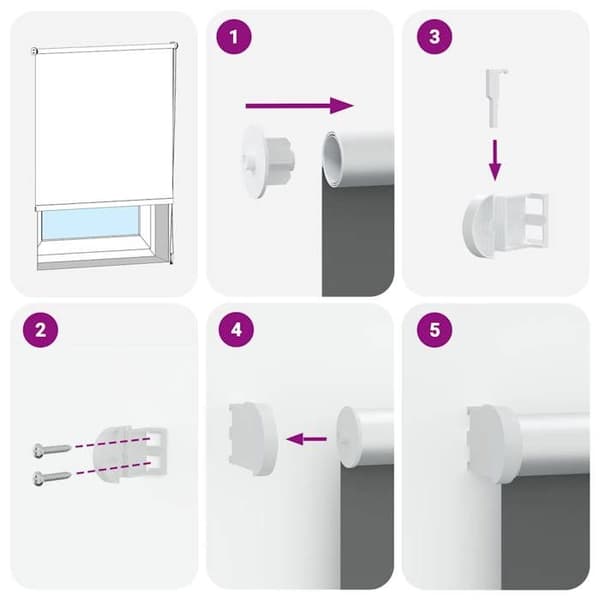 1

3

2

4

5