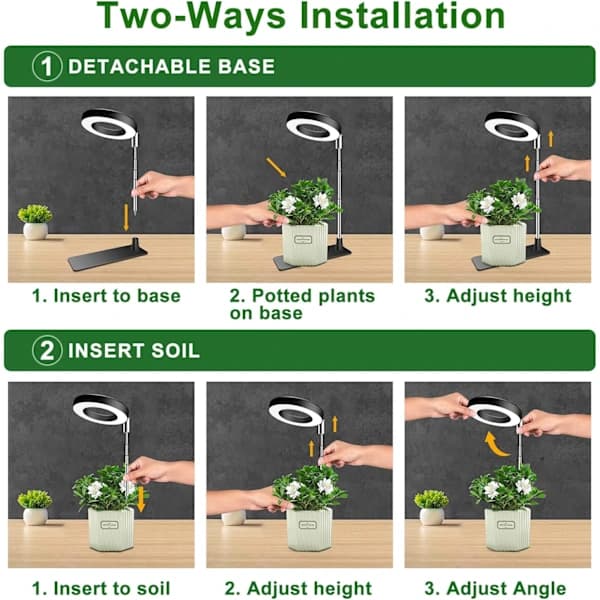 Two-Ways Installation

1 DETACHABLE BASE

1. Insert to base

2. Potted plants on base

3. Adjust height

2 INSERT SOIL

1. Insert to soil

2. Adjust height

3. Adjust Angle