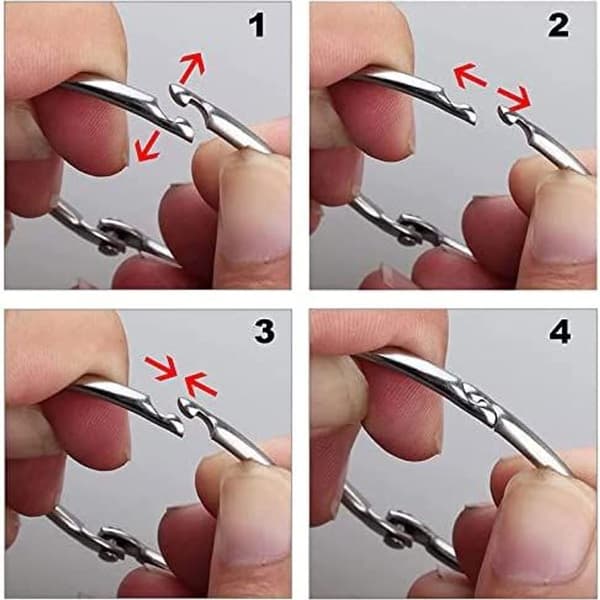 1

2

3

4