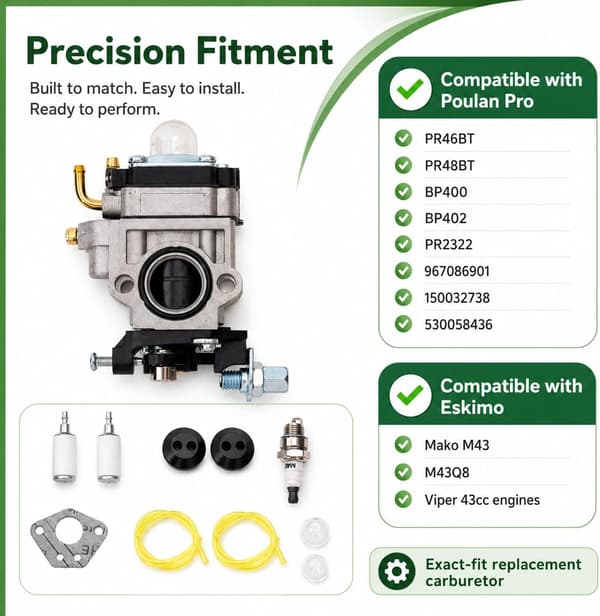 Precision Fitment

Built to match. Easy to install. Ready to perform.

Compatible with Poulan Pro

PR46BT
PR48BT
BP400
BP402
PR2322
967086901
150032738
530058436

Compatible with Eskimo

Mako M43
M43Q8
Viper 43cc engines

Exact-fit replacement carburetor