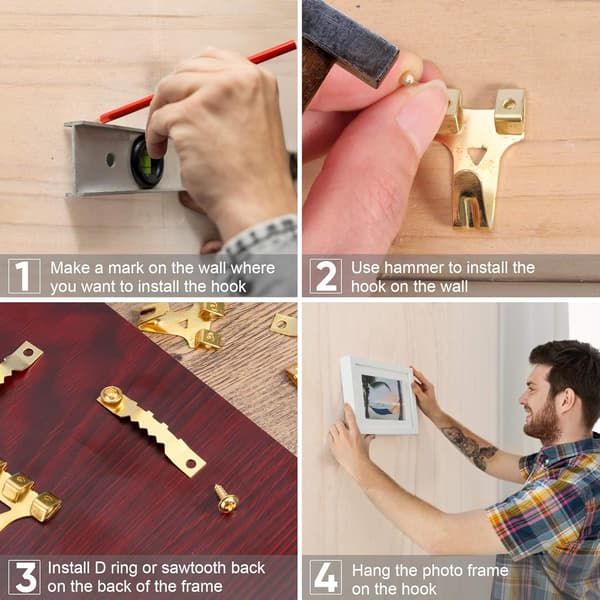 1 Make a mark on the wall where you want to install the hook

2 Use hammer to install the hook on the wall

3 Install D ring or sawtooth back on the back of the frame

4 Hang the photo frame on the hook