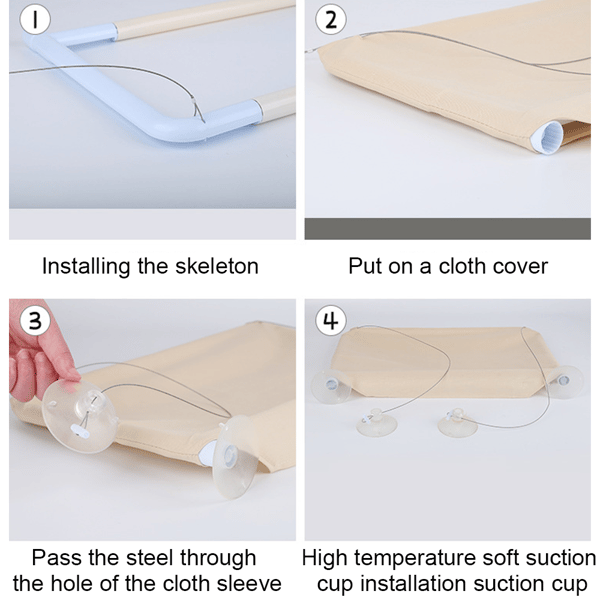 1

Installing the skeleton

2

Put on a cloth cover

3

Pass the steel through the hole of the cloth sleeve

4

High temperature soft suction cup installation suction cup