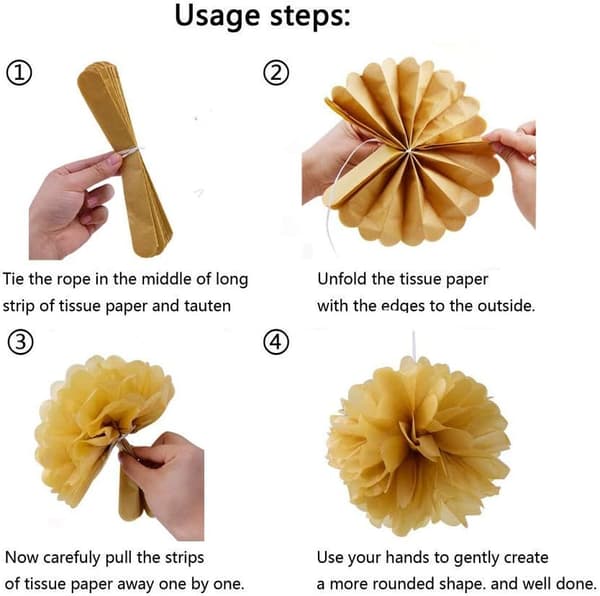 Usage steps:

①

Tie the rope in the middle of long strip of tissue paper and tauten

②

Unfold the tissue paper with the edges to the outside.

③

Now carefully pull the strips of tissue paper away one by one.

④

Use your hands to gently create a more rounded shape. and well done.