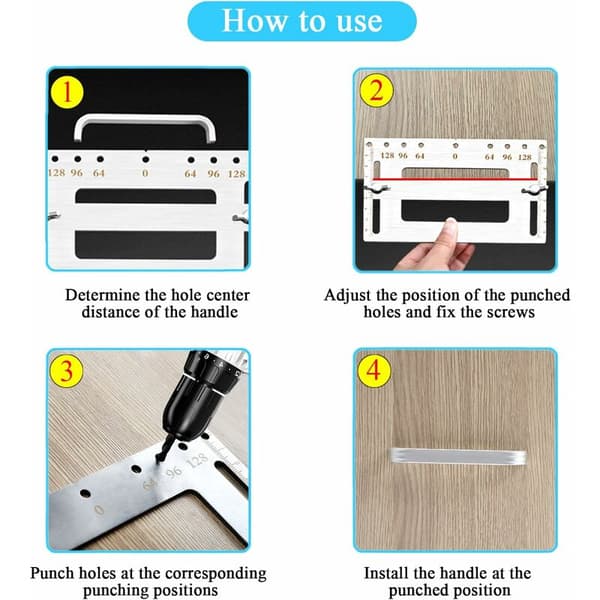 How to use

1

128 96 64 0 64 96 128

Determine the hole center distance of the handle

2

128 96 64 0 64 96 128

Adjust the position of the punched holes and fix the screws

3

0 64 96 128

Punch holes at the corresponding punching positions

4

Install the handle at the punched position