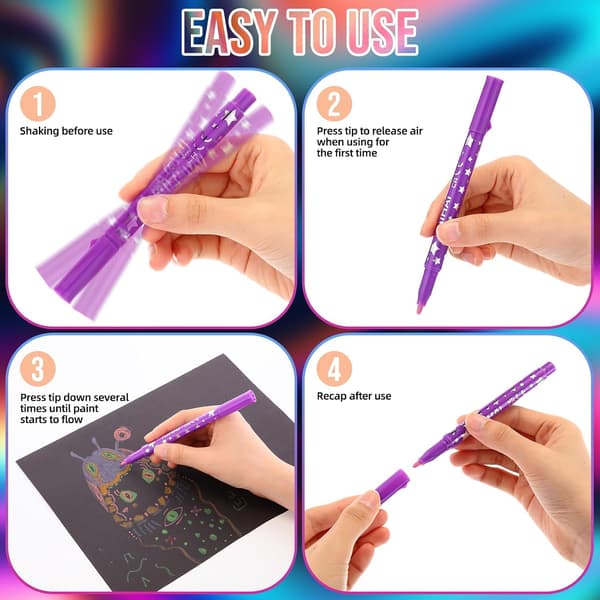 EASY TO USE

1
Shaking before use

2
Press tip to release air when using for the first time

3
Press tip down several times until paint starts to flow

4
Recap after use