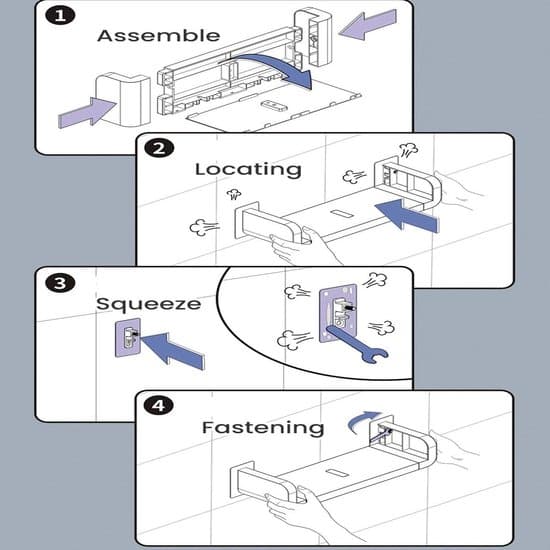 1
Assemble

2
Locating

3
Squeeze

4
Fastening