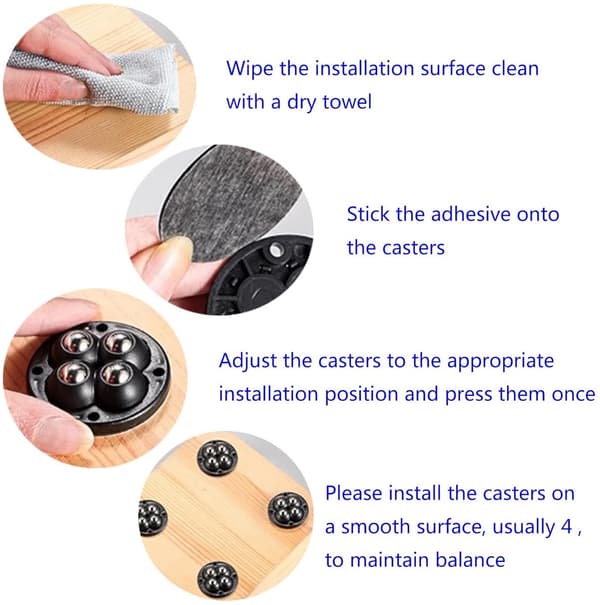 Wipe the installation surface clean with a dry towel

Stick the adhesive onto the casters

Adjust the casters to the appropriate installation position and press them once

Please install the casters on a smooth surface, usually 4 , to maintain balance