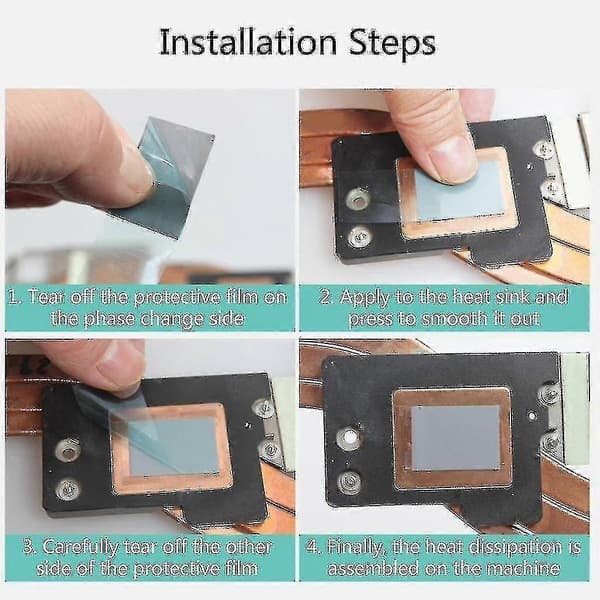 Installation Steps

1. Tear off the protective film on the phase change side

2. Apply to the heat sink and press to smooth it out

3. Carefully tear off the other side of the protective film

4. Finally, the heat dissipation is assembled on the machine