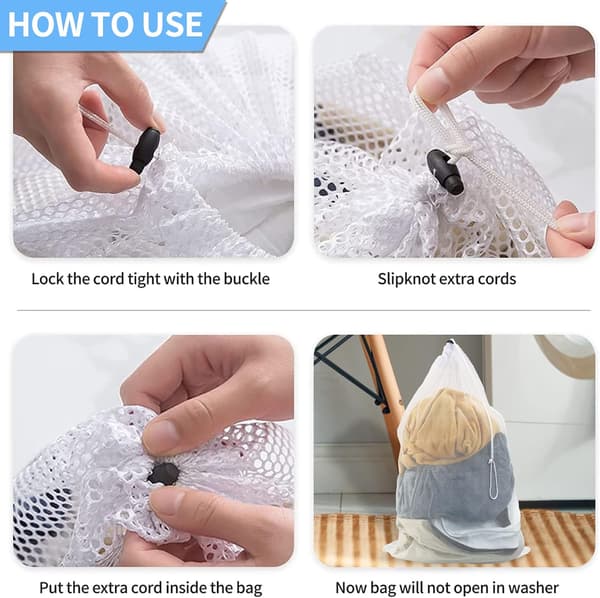 HOW TO USE

Lock the cord tight with the buckle

Slipknot extra cords

Put the extra cord inside the bag

Now bag will not open in washer