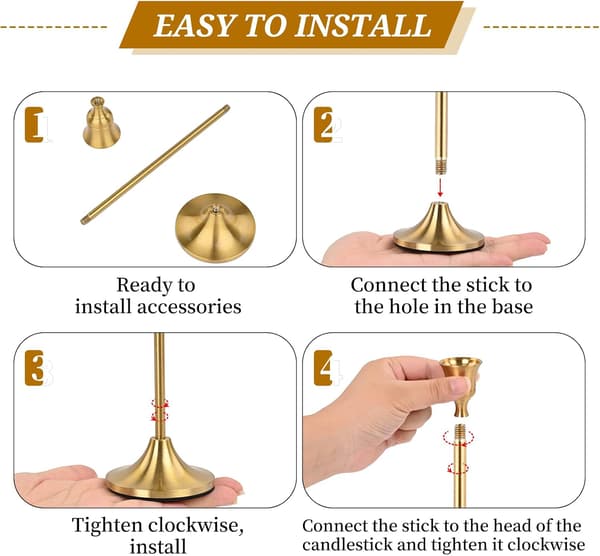 EASY TO INSTALL

1

Ready to install accessories

2

Connect the stick to the hole in the base

3

Tighten clockwise, install

4

Connect the stick to the head of the candlestick and tighten it clockwise