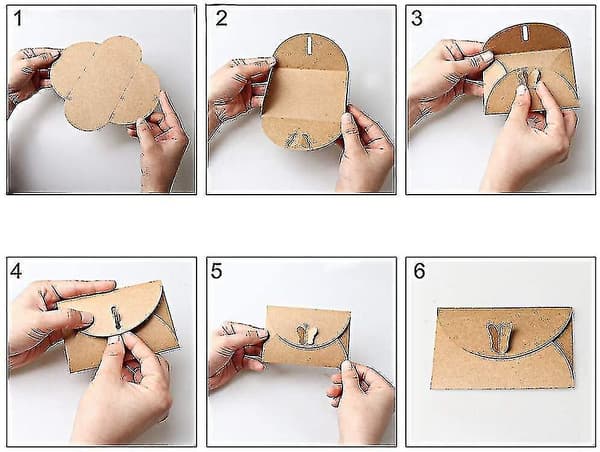 1

2

3

4

5

6