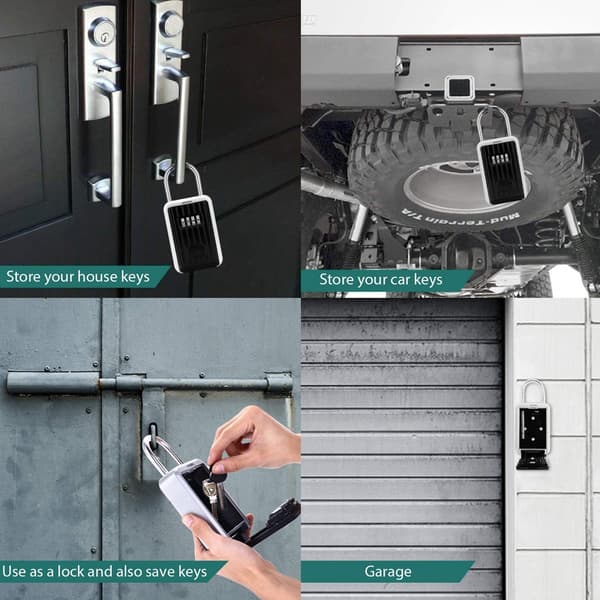 Store your house keys

Mud-Terrain T/A

Store your car keys

Use as a lock and also save keys

Garage