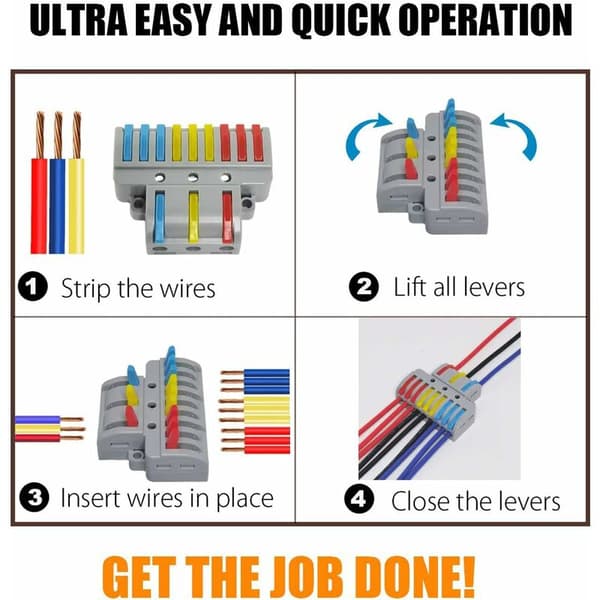 ULTRA EASY AND QUICK OPERATION

1 Strip the wires

2 Lift all levers

3 Insert wires in place

4 Close the levers

GET THE JOB DONE!