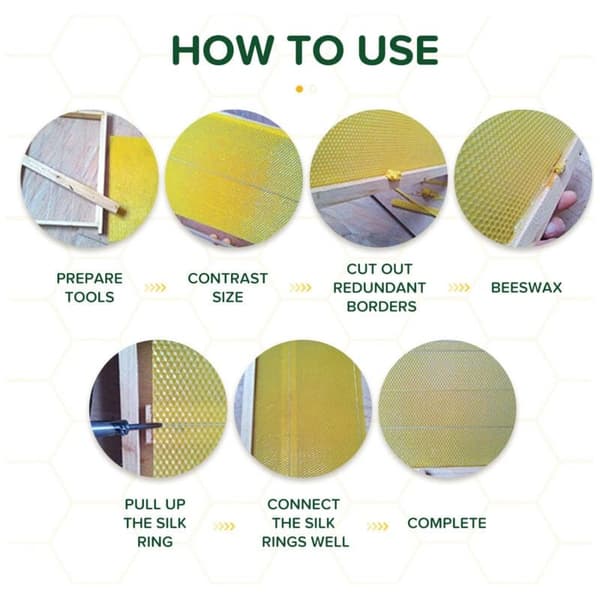 HOW TO USE

PREPARE TOOLS

CONTRAST SIZE

CUT OUT REDUNDANT BORDERS

BEESWAX

PULL UP THE SILK RING

CONNECT THE SILK RINGS WELL

COMPLETE