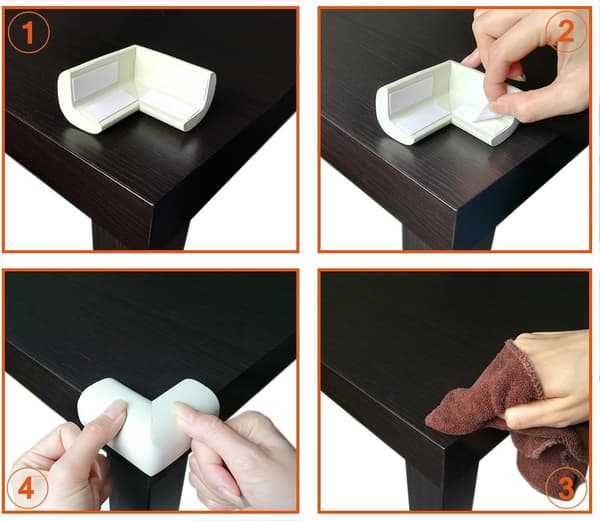 1

2

4

3