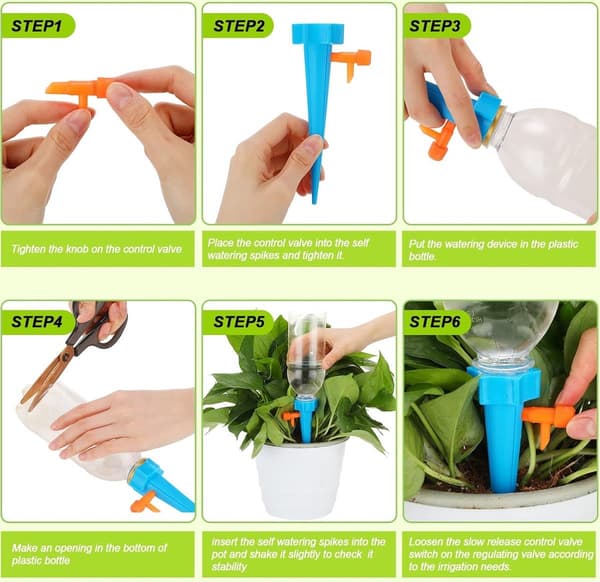 STEP1

Tighten the knob on the control valve

STEP2

Place the control valve into the self watering spikes and tighten it.

STEP3

Put the watering device in the plastic bottle.

STEP4

Make an opening in the bottom of plastic bottle

STEP5

insert the self watering spikes into the pot and shake it slightly to check it stability

STEP6

Loosen the slow release control valve switch on the regulating valve according to the irrigation needs.