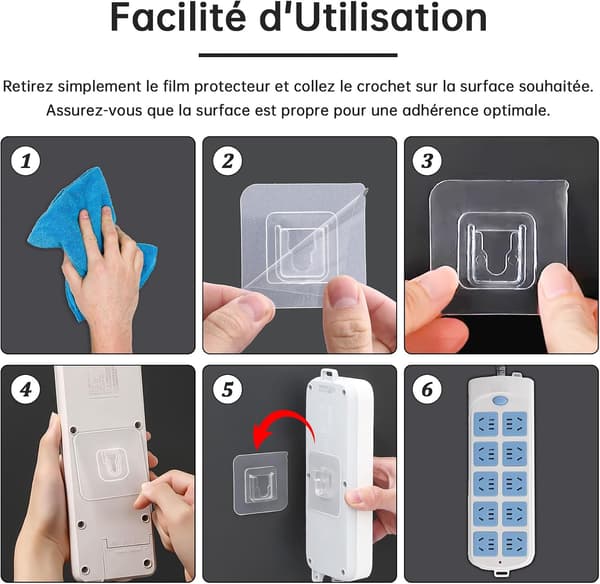 Facilité d'Utilisation

Retirez simplement le film protecteur et collez le crochet sur la surface souhaitée. Assurez-vous que la surface est propre pour une adhérence optimale.

1

2

3

4

5

6