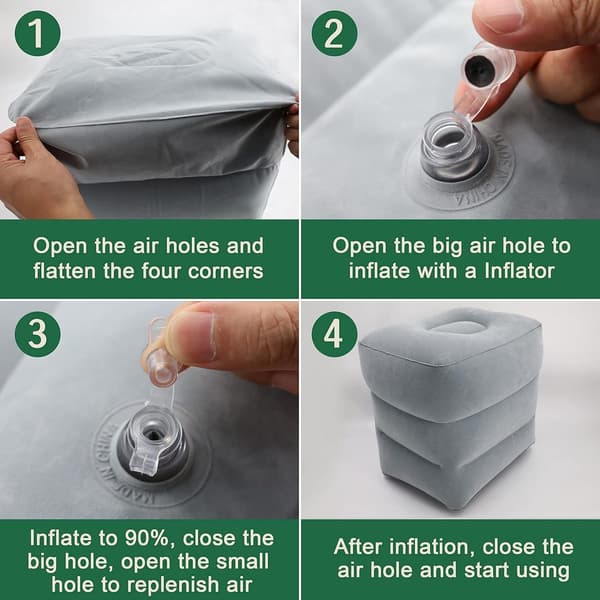 1

Open the air holes and flatten the four corners

2

MADE IN CHINA

Open the big air hole to inflate with a Inflator

3

MADE IN CHINA

Inflate to 90%, close the big hole, open the small hole to replenish air

4

After inflation, close the air hole and start using