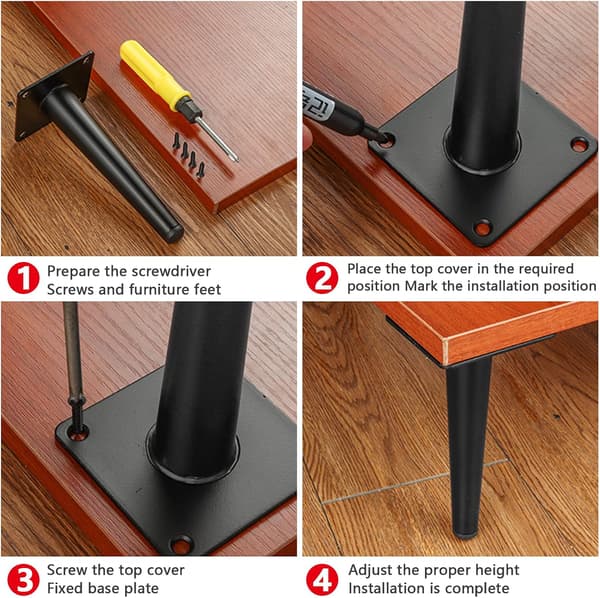 1 Prepare the screwdriver
Screws and furniture feet

2 Place the top cover in the required position Mark the installation position

3 Screw the top cover
Fixed base plate

4 Adjust the proper height
Installation is complete