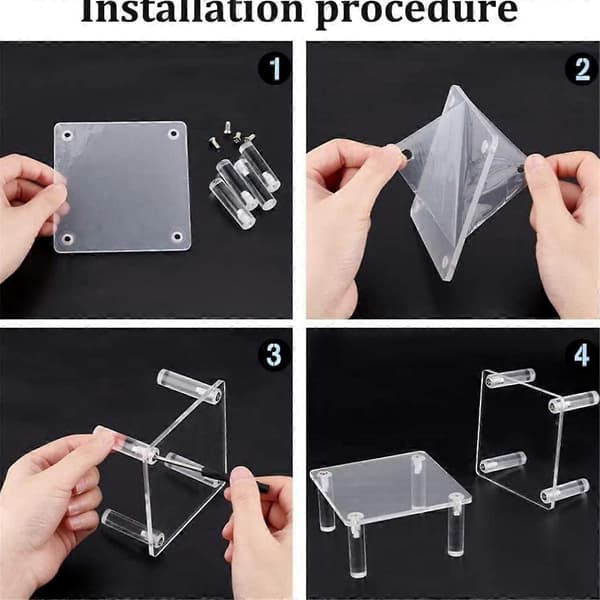 Installation procedure

1

2

3

4