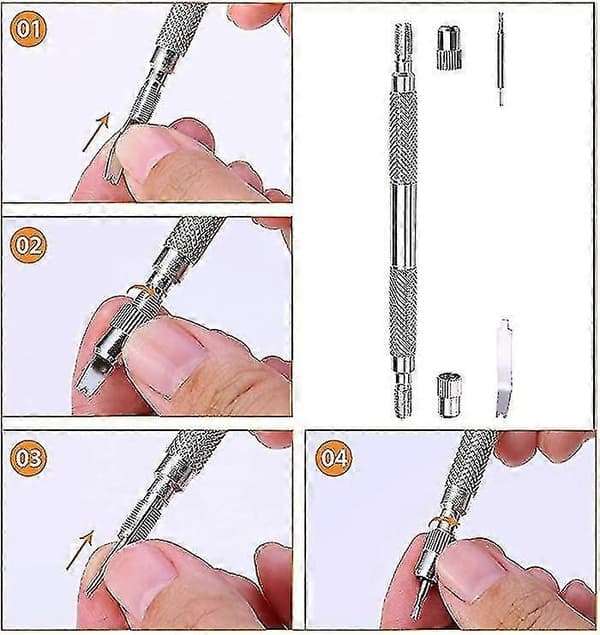 01

02

03

04