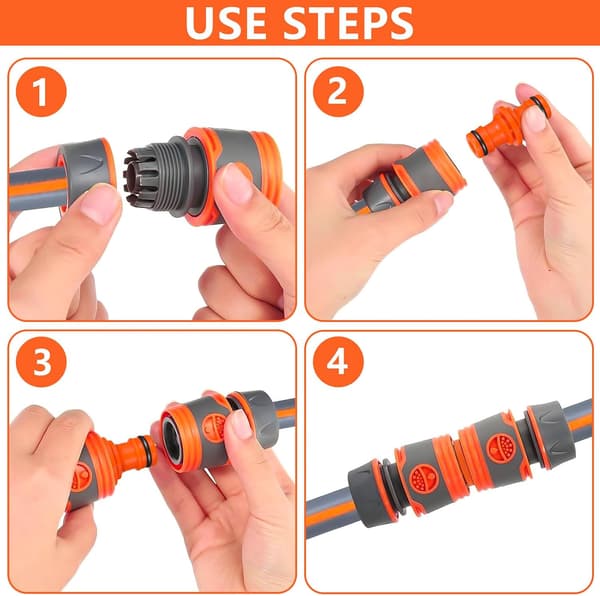 USE STEPS

1

2

3

4