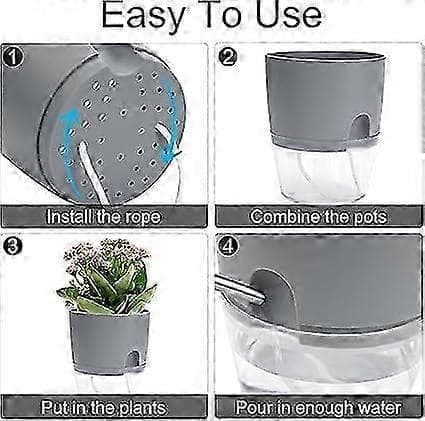 Easy To Use

1
Install the rope

2
Combine the pots

3
Put in the plants

4
Pour in enough water